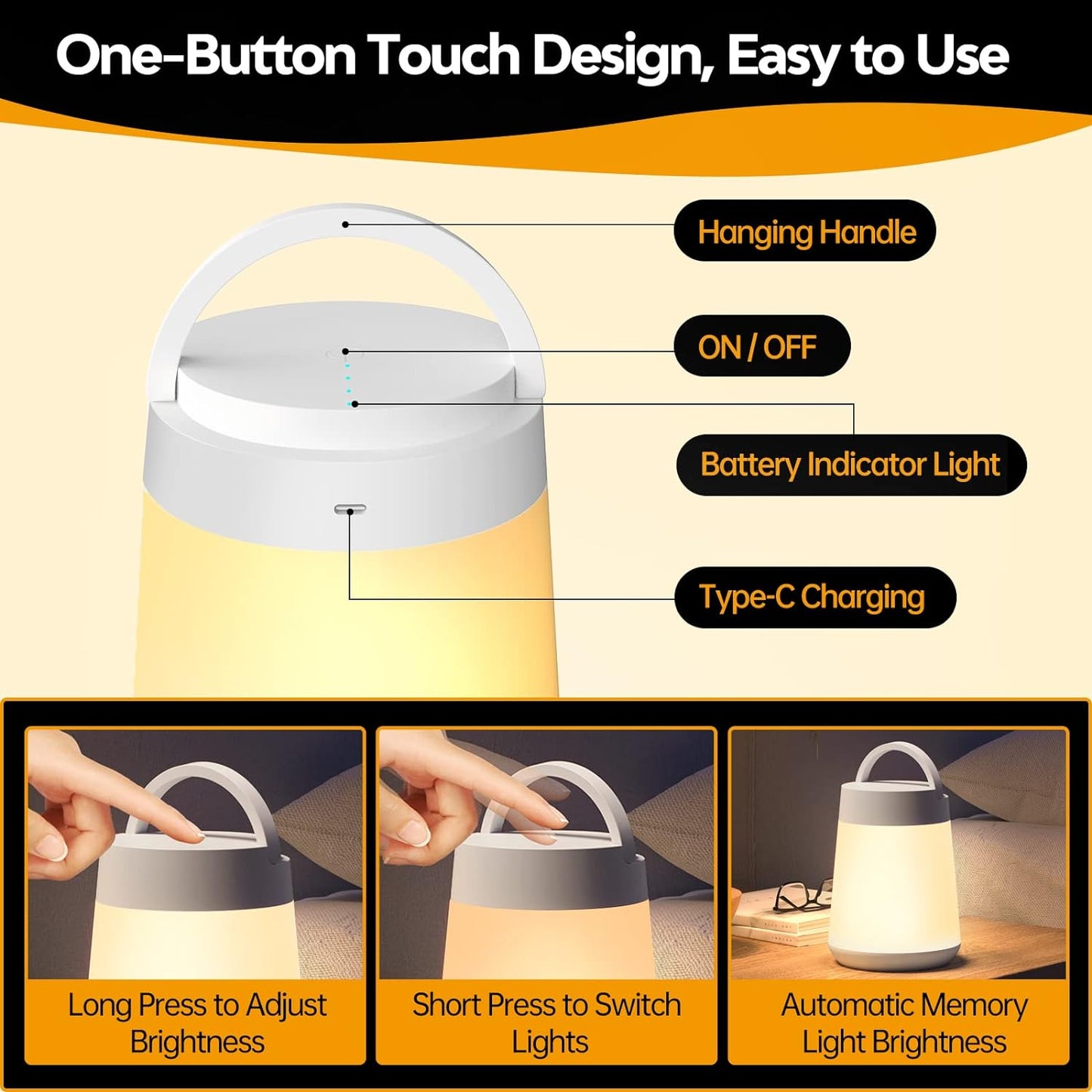 One-Button Touch Design, Easy to Use

Hanging Handle

ON / OFF

Battery Indicator Light

Type-C Charging

Long Press to Adjust Brightness

Short Press to Switch Lights

Automatic Memory Light Brightness